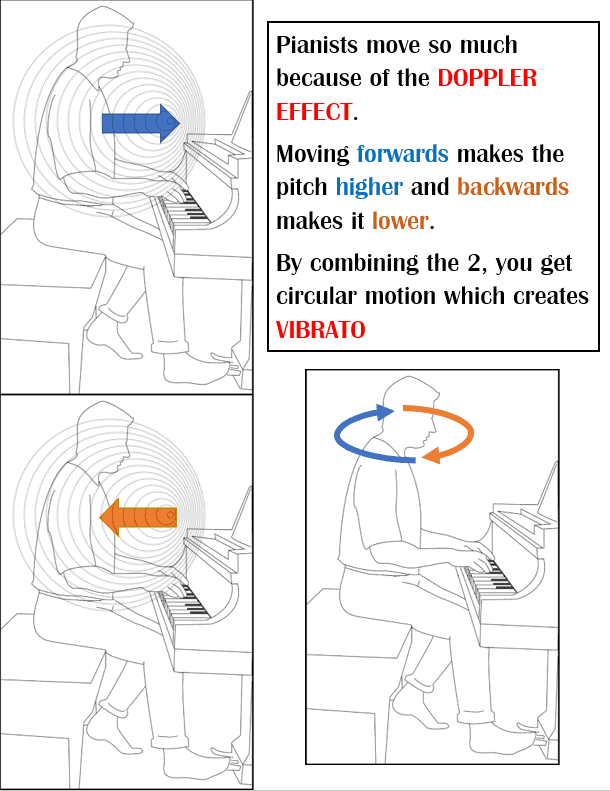 Pianists move so much because of the DOPPLER EFFECT.

Moving forwards makes the pitch higher and backwards makes it lower.

By combining the 2, you get circular motion which creates VIBRATO