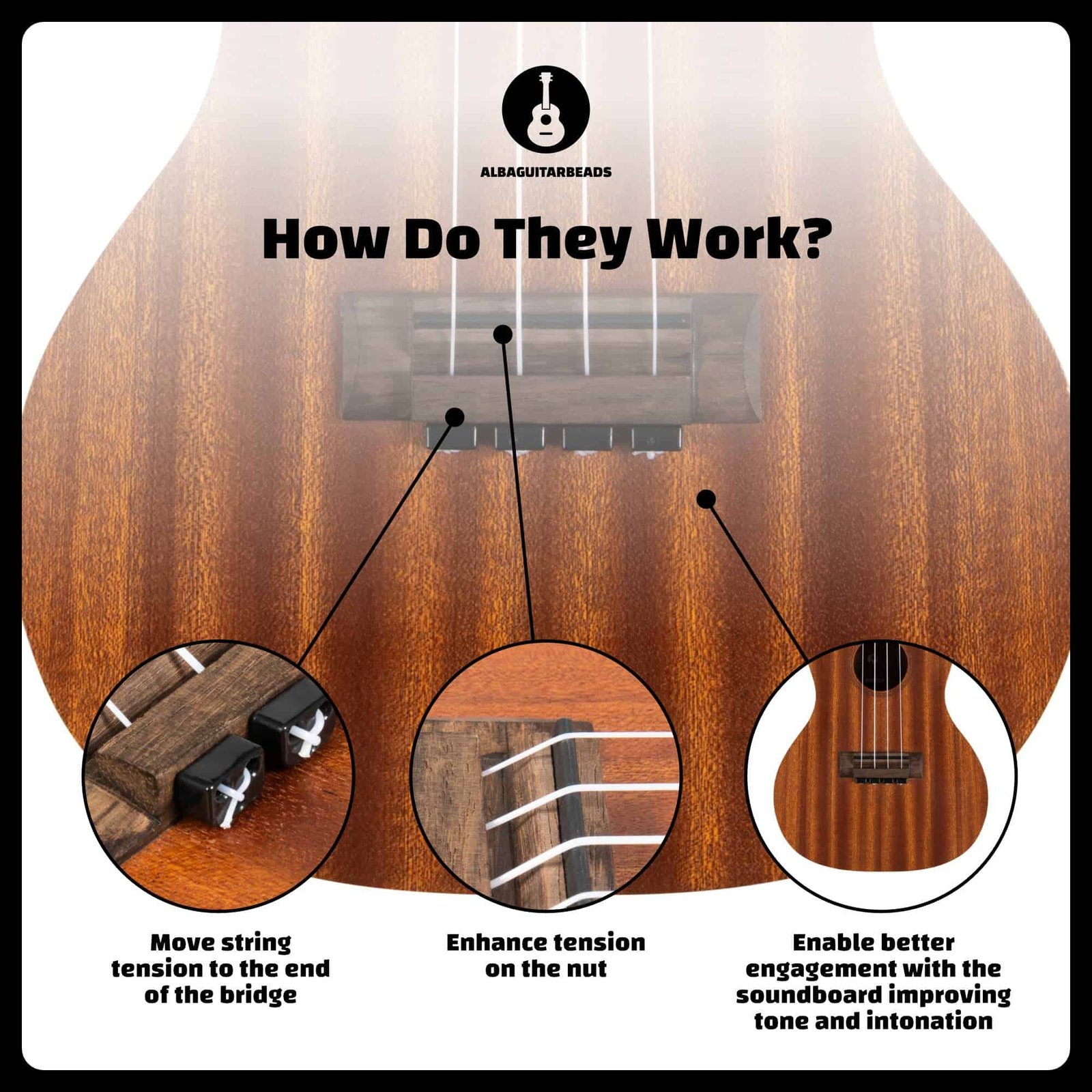 ALBAGUITARBEADS

How Do They Work?

Move string tension to the end of the bridge

Enhance tension on the nut

Enable better engagement with the soundboard improving tone and intonation