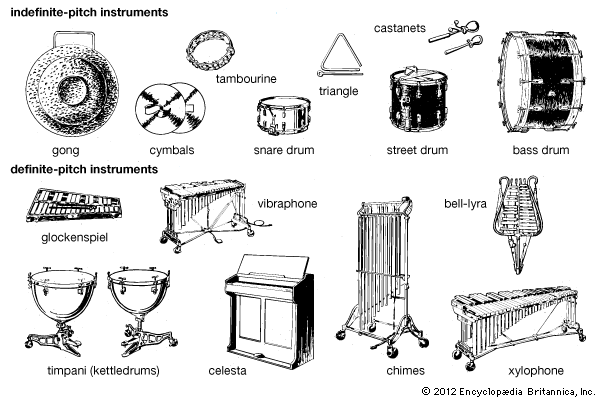 indefinite-pitch instruments

castanets

tambourine

triangle

gong

cymbals

snare drum

street drum

bass drum

definite-pitch instruments

vibraphone

bell-lyra

glockenspiel

timpani (kettledrums)

celesta

chimes

xylophone

© 2012 Encyclopædia Britannica, Inc.